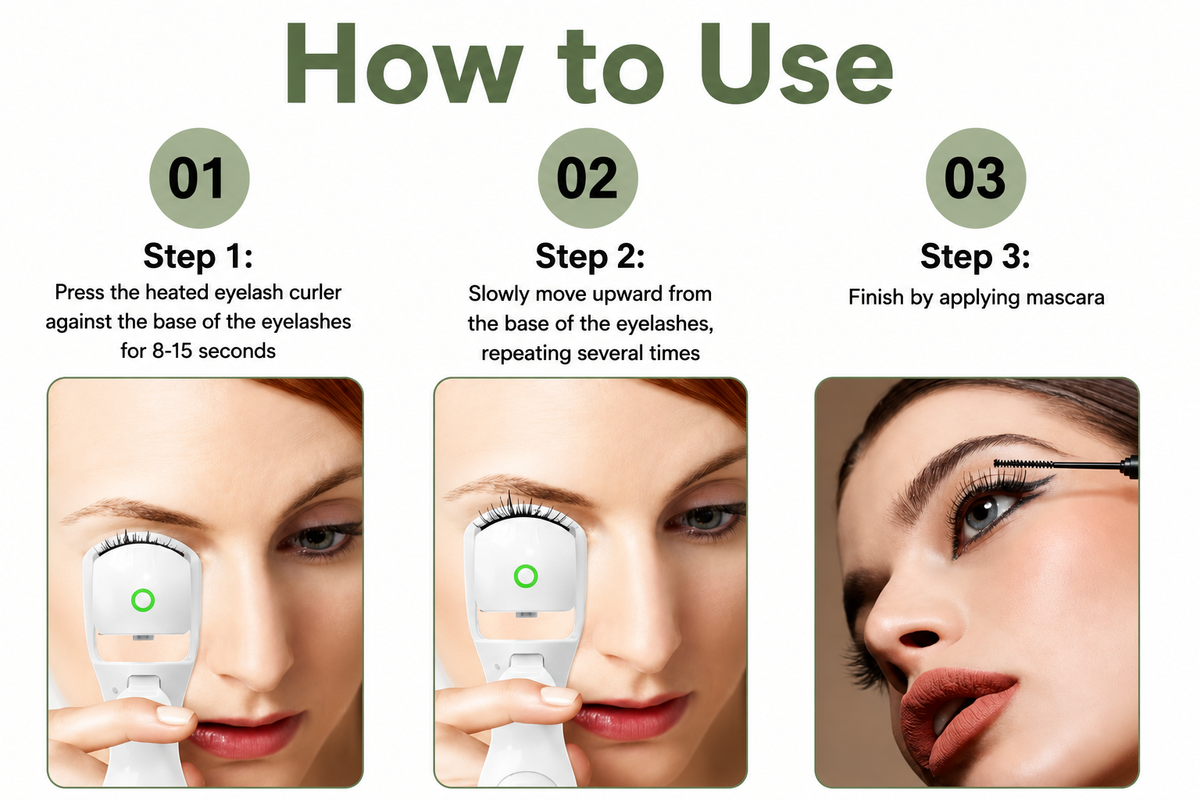 How to Use

01

Step 1:

Press the heated eyelash curler against the base of the eyelashes for 8-15 seconds

02

Step 2:

Slowly move upward from the base of the eyelashes, repeating several times

03

Step 3:

Finish by applying mascara